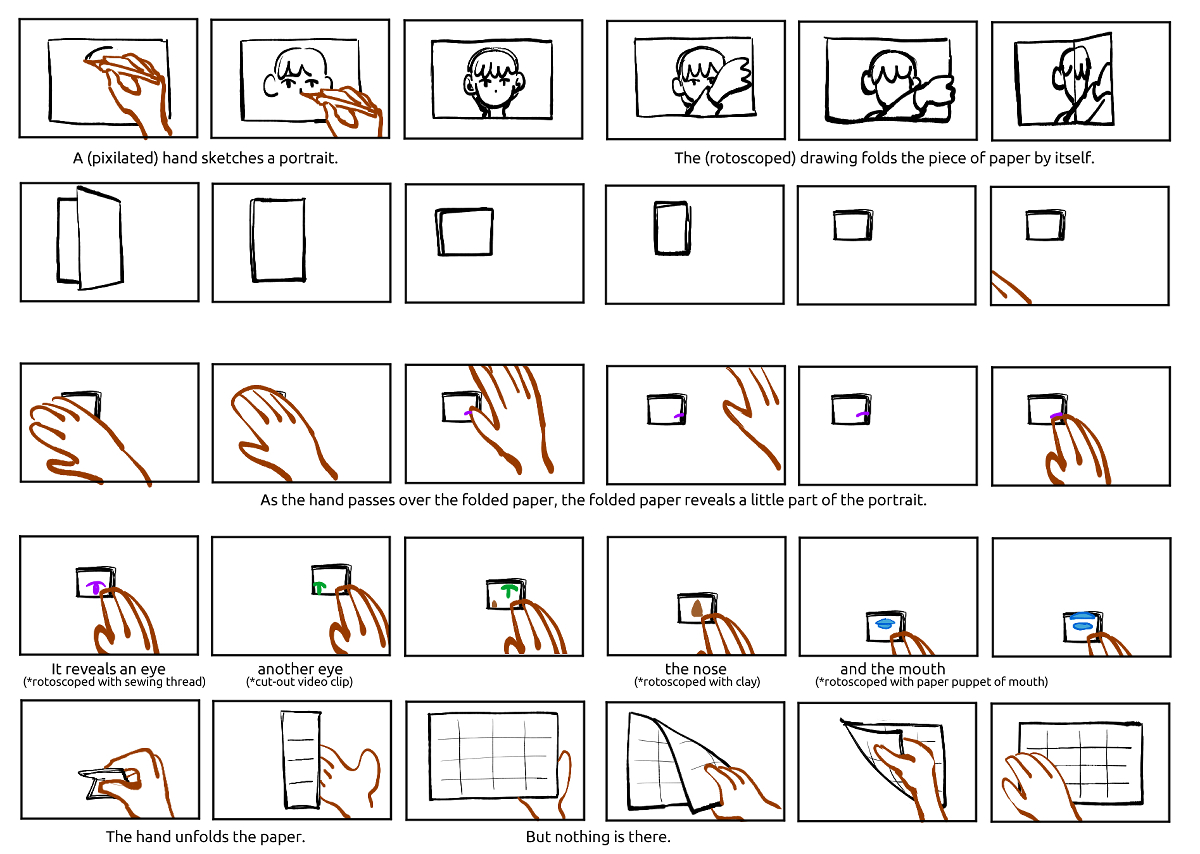 A (pixilated) hand sketches a portrait.

The (rotoscoped) drawing folds the piece of paper by itself.

As the hand passes over the folded paper, the folded paper reveals a little part of the portrait.

It reveals an eye
(*rotoscoped with sewing thread)

another eye
(*cut-out video clip)

the nose
(*rotoscoped with clay)

and the mouth
(*rotoscoped with paper puppet of mouth)

The hand unfolds the paper.

But nothing is there.